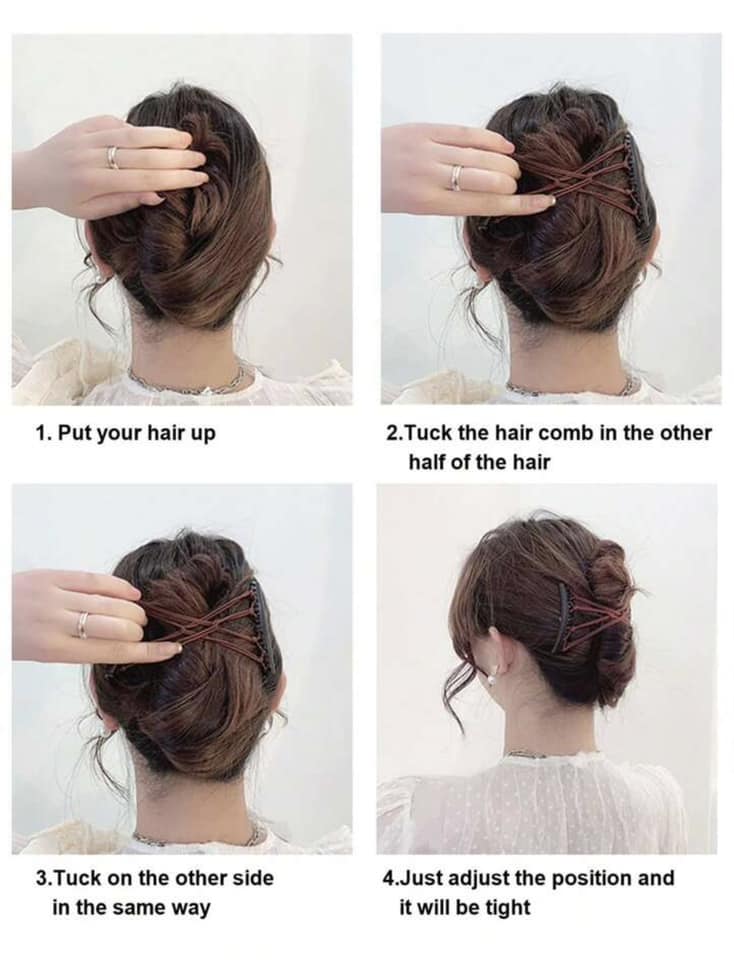 1. Put your hair up

2.Tuck the hair comb in the other half of the hair

3.Tuck on the other side in the same way

4.Just adjust the position and it will be tight